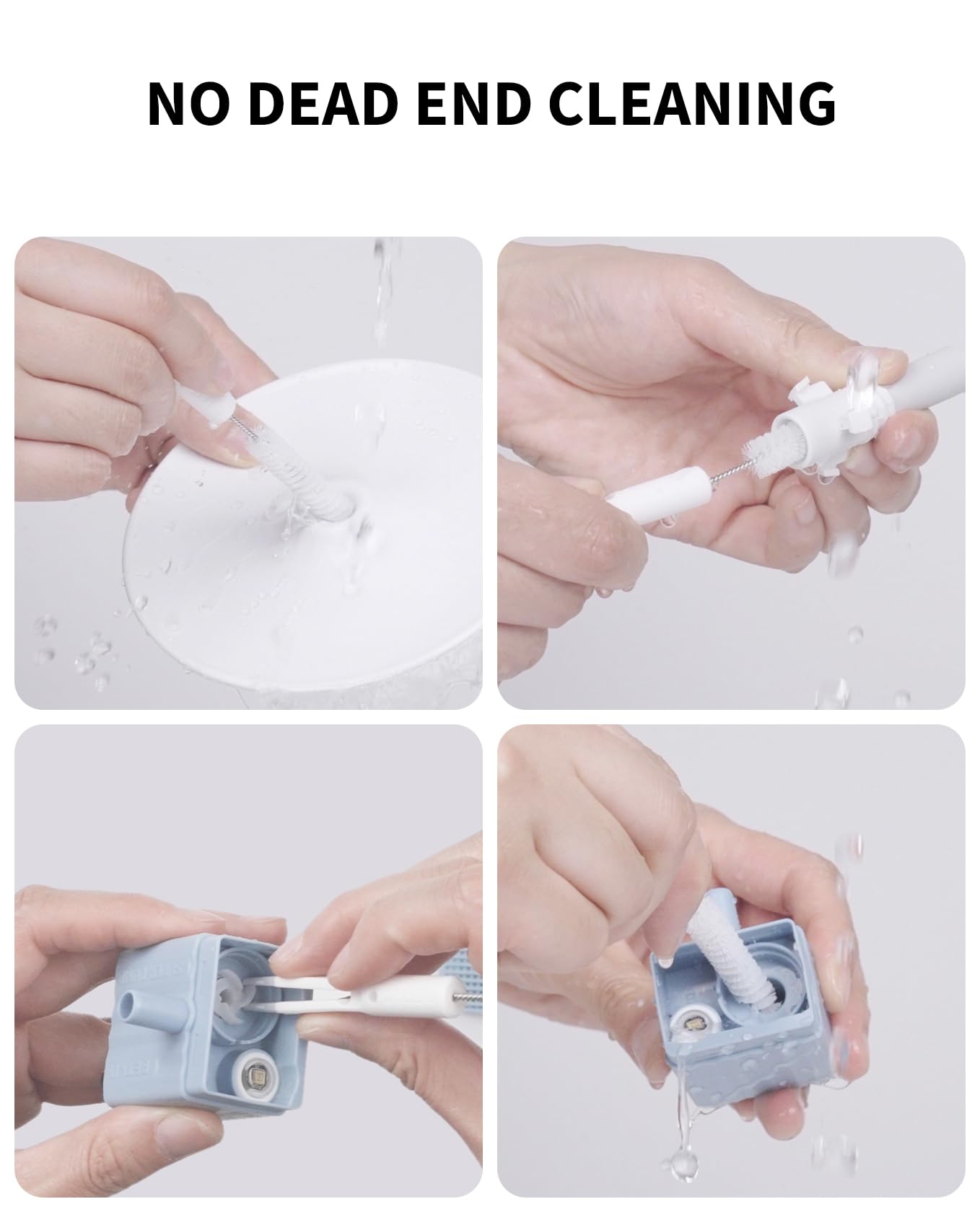 NO DEAD END CLEANING